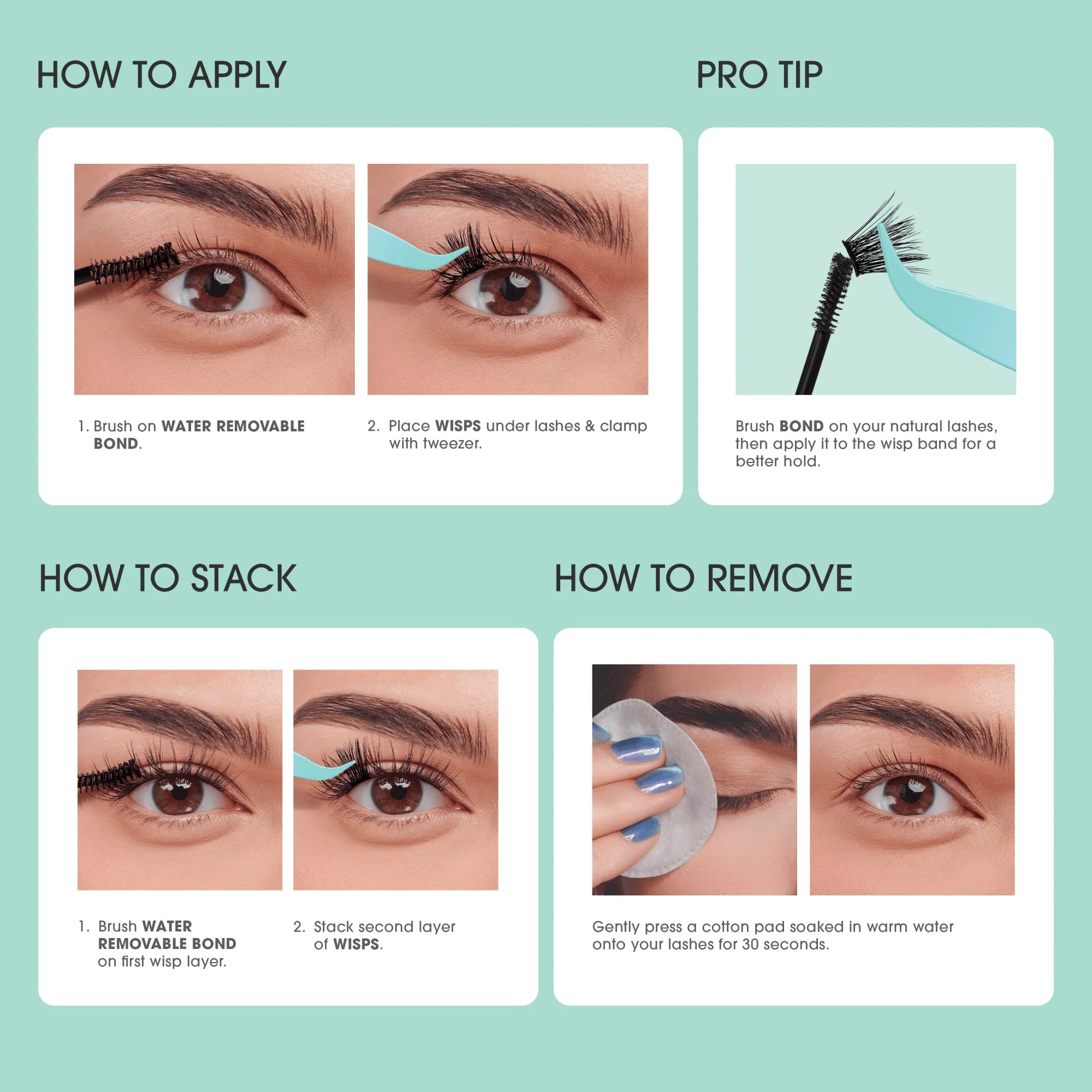 HOW TO APPLY

1. Brush on WATER REMOVABLE BOND.

2. Place WISPS under lashes & clamp with tweezer.

PRO TIP

Brush BOND on your natural lashes, then apply it to the wisp band for a better hold.

HOW TO STACK

1. Brush WATER REMOVABLE BOND on first wisp layer.

2. Stack second layer of WISPS.

HOW TO REMOVE

Gently press a cotton pad soaked in warm water onto your lashes for 30 seconds.