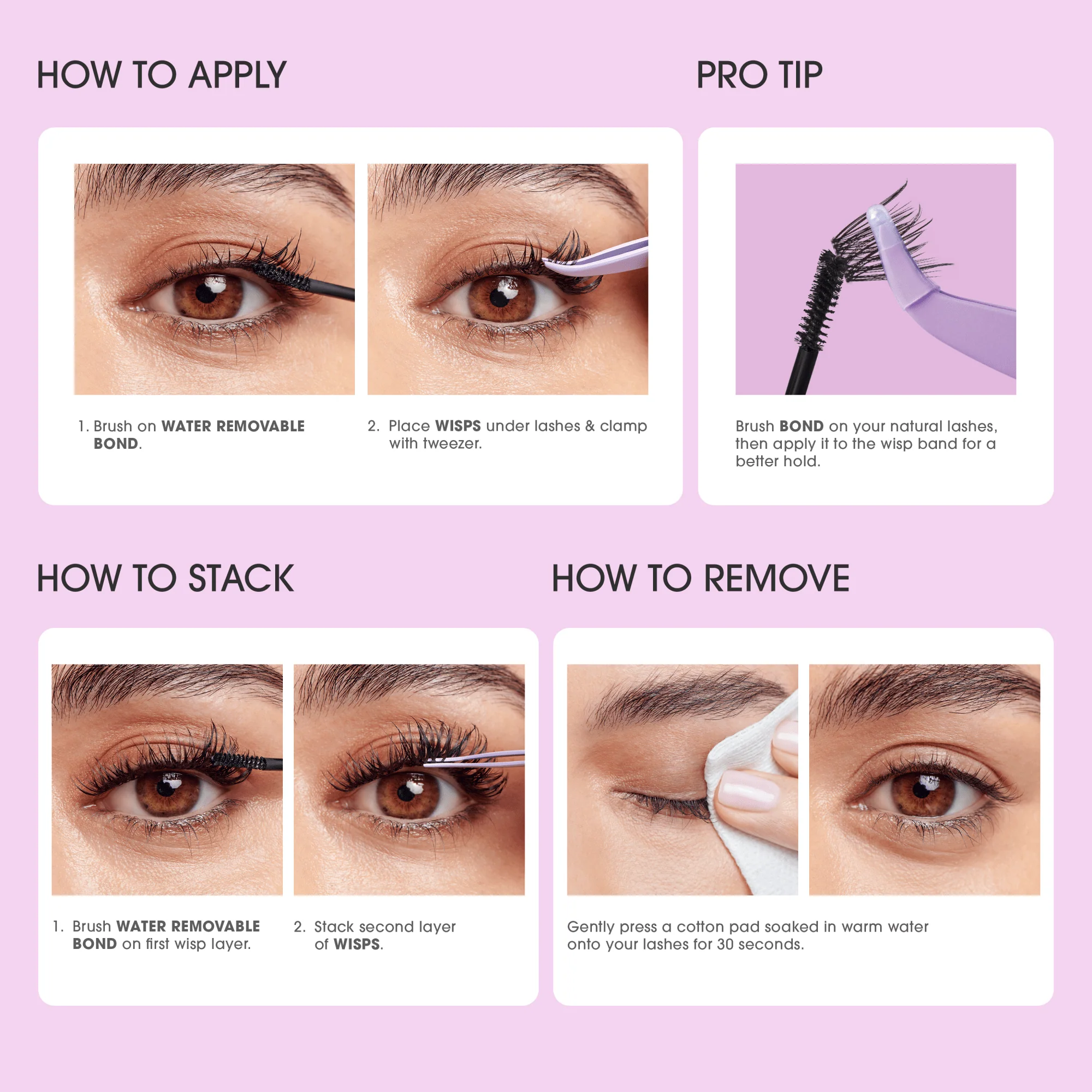 HOW TO APPLY

1. Brush on WATER REMOVABLE BOND.

2. Place WISPS under lashes & clamp with tweezer.

PRO TIP

Brush BOND on your natural lashes, then apply it to the wisp band for a better hold.

HOW TO STACK

1. Brush WATER REMOVABLE BOND on first wisp layer.

2. Stack second layer of WISPS.

HOW TO REMOVE

Gently press a cotton pad soaked in warm water onto your lashes for 30 seconds.